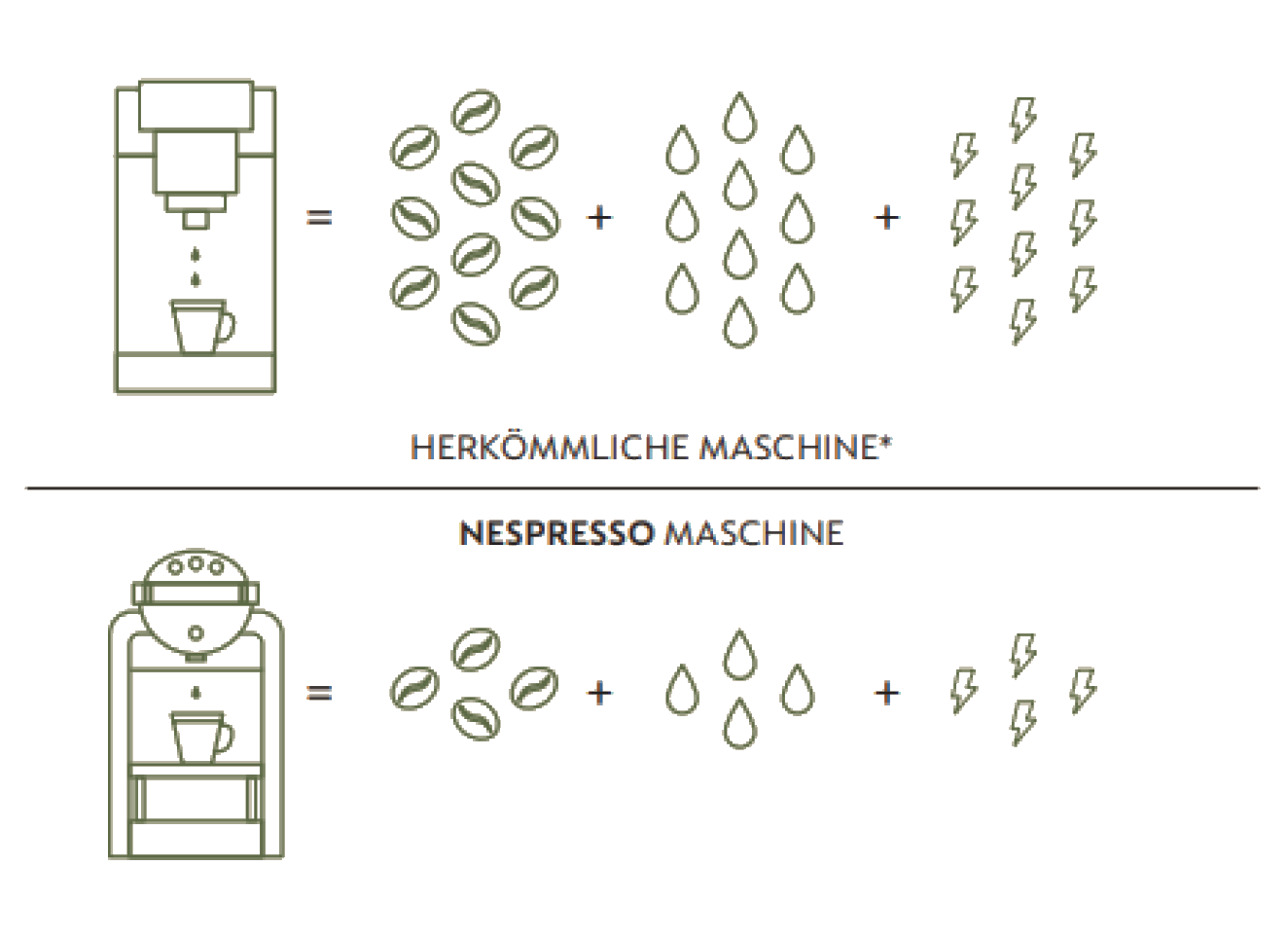 = + +

HERKÖMMLICHE MASCHINE*

NESPRESSO MASCHINE

= + +